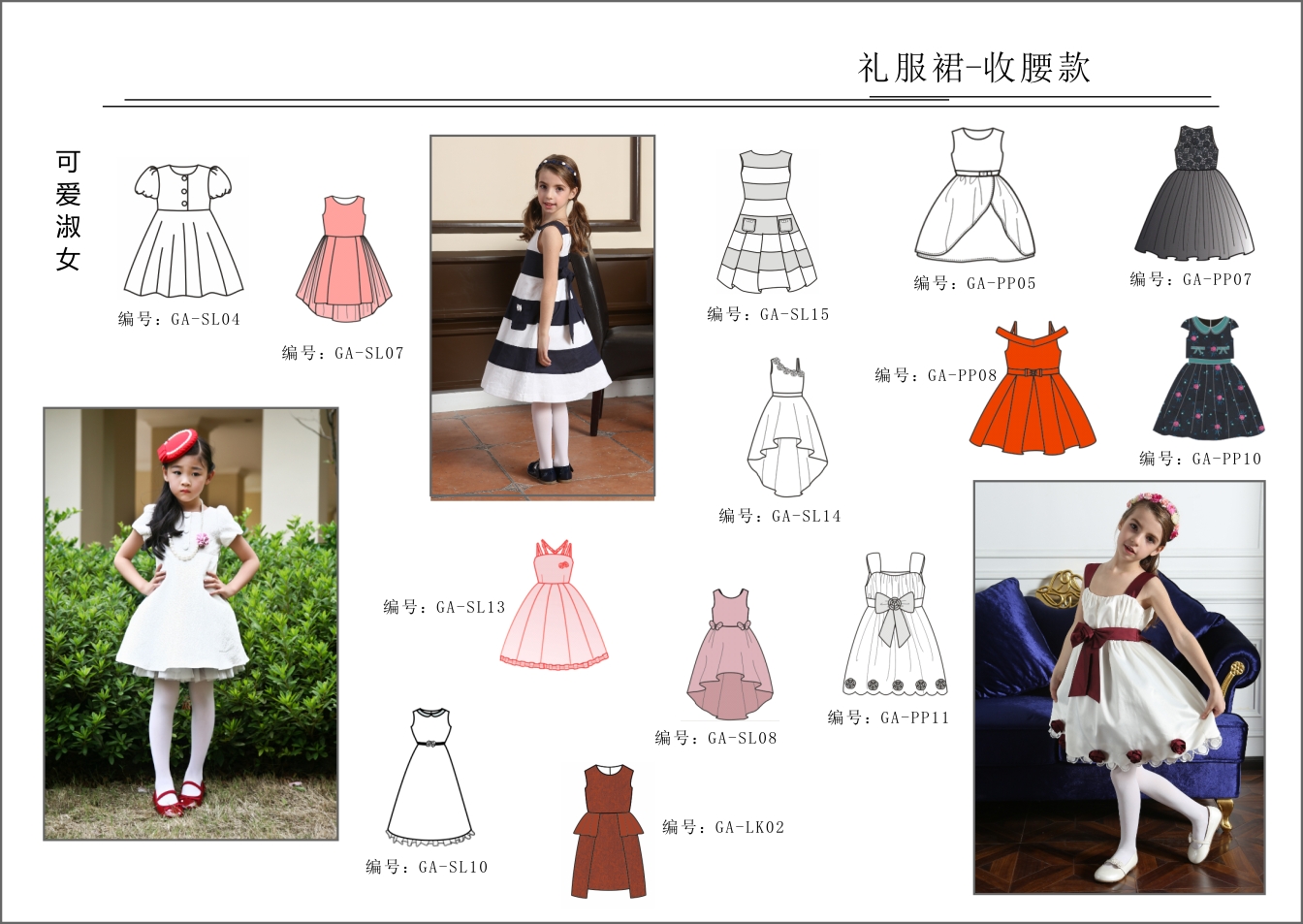 礼服裙-收腰款

可爱淑女

编号：GA-SL04

编号：GA-SL07

编号：GA-SL15

编号：GA-PP05

编号：GA-PP07

编号：GA-PP08

编号：GA-PP10

编号：GA-SL14

编号：GA-SL13

编号：GA-SL08

编号：GA-PP11

编号：GA-SL10

编号：GA-LK02